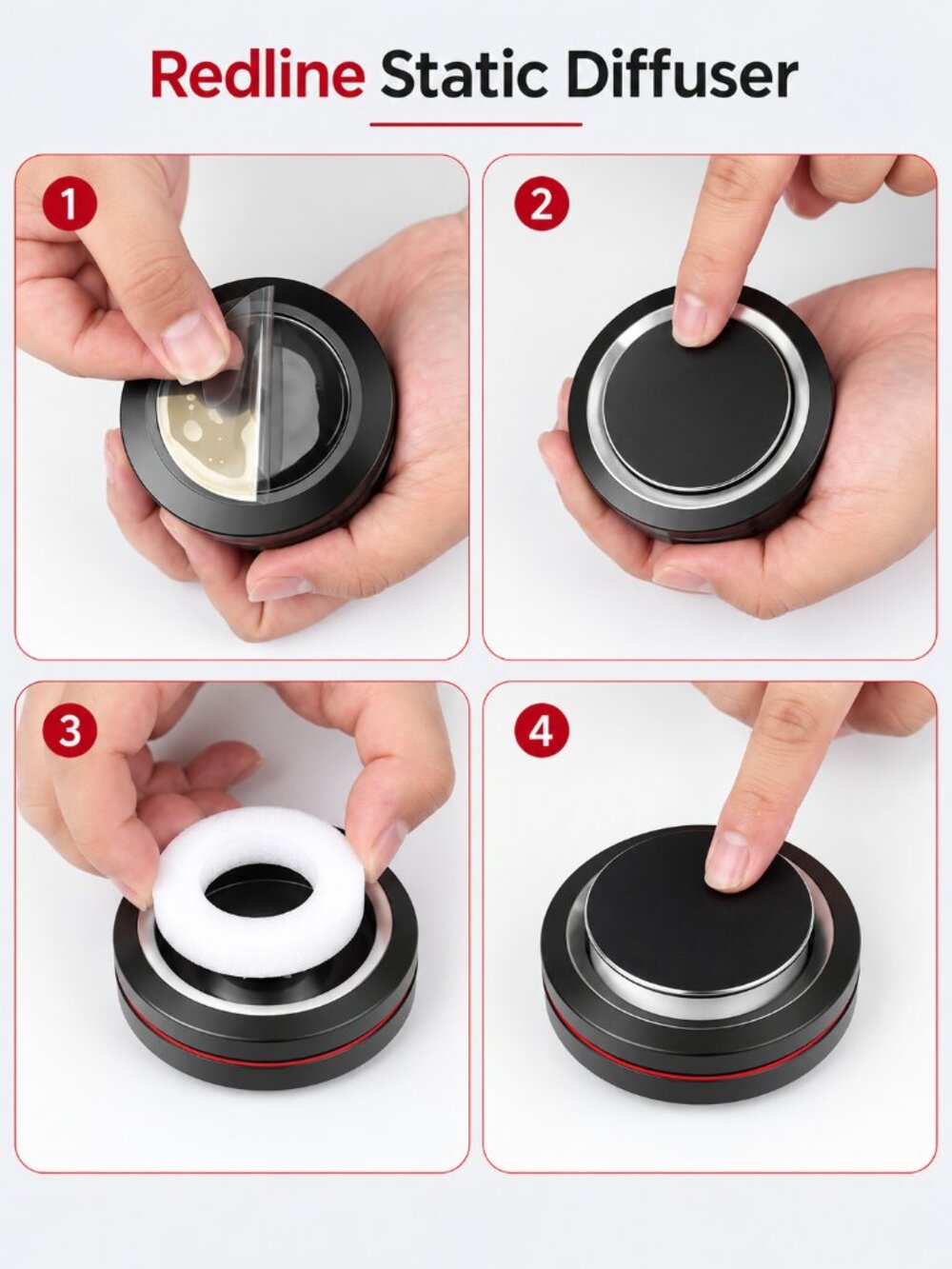 Redline Static Diffuser

1

2

3

4